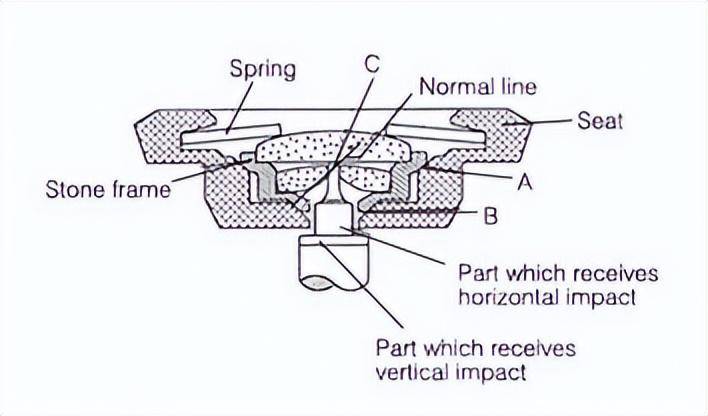 Spring
C
Normal line
Seat
Stone frame
A
B
Part which receives horizontal impact
Part which receives vertical impact